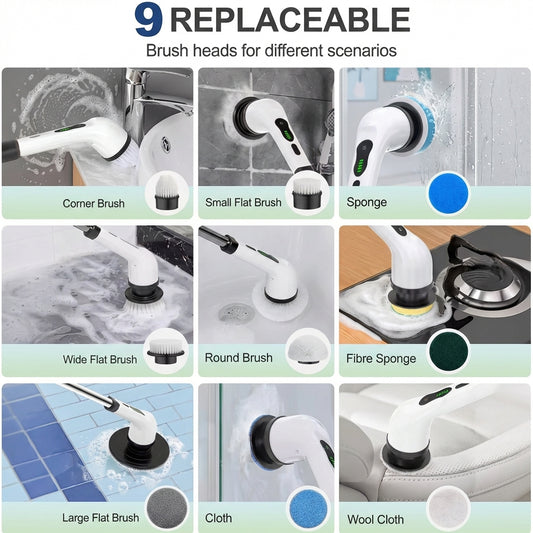 9 REPLACEABLE
Brush heads for different scenarios

Corner Brush

Small Flat Brush

Sponge

Wide Flat Brush

Round Brush

Fibre Sponge

Large Flat Brush

Cloth

Wool Cloth