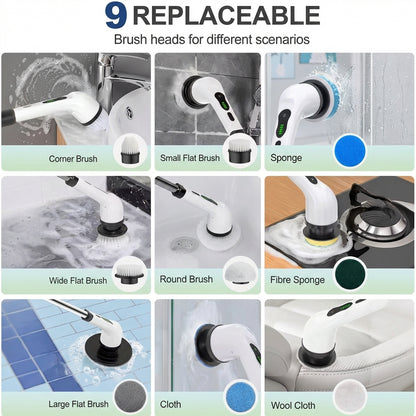 9 REPLACEABLE
Brush heads for different scenarios

Corner Brush

Small Flat Brush

Sponge

Wide Flat Brush

Round Brush

Fibre Sponge

Large Flat Brush

Cloth

Wool Cloth